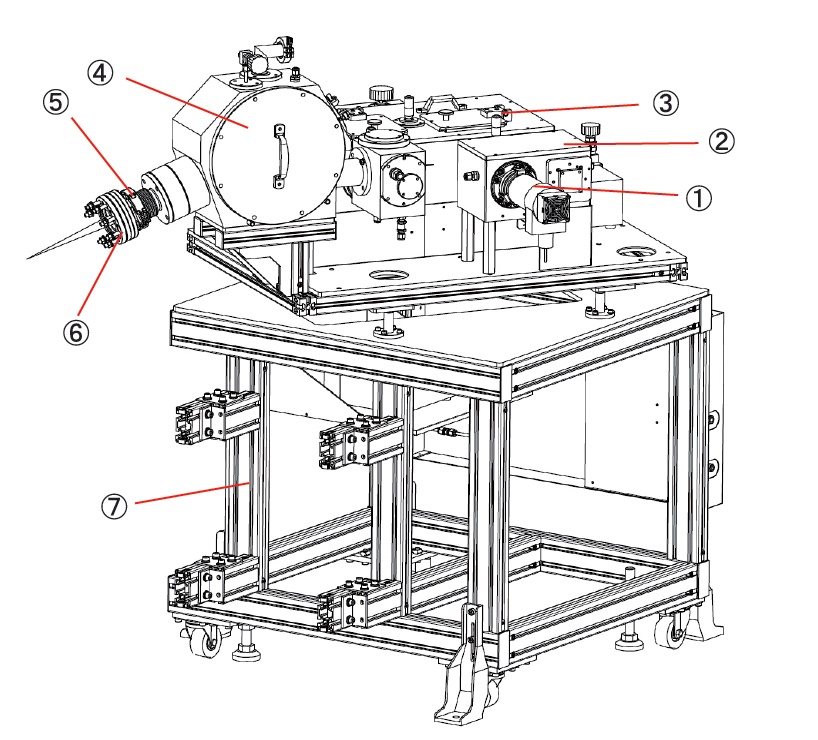 ④
⑤
③
②
①
⑥
⑦