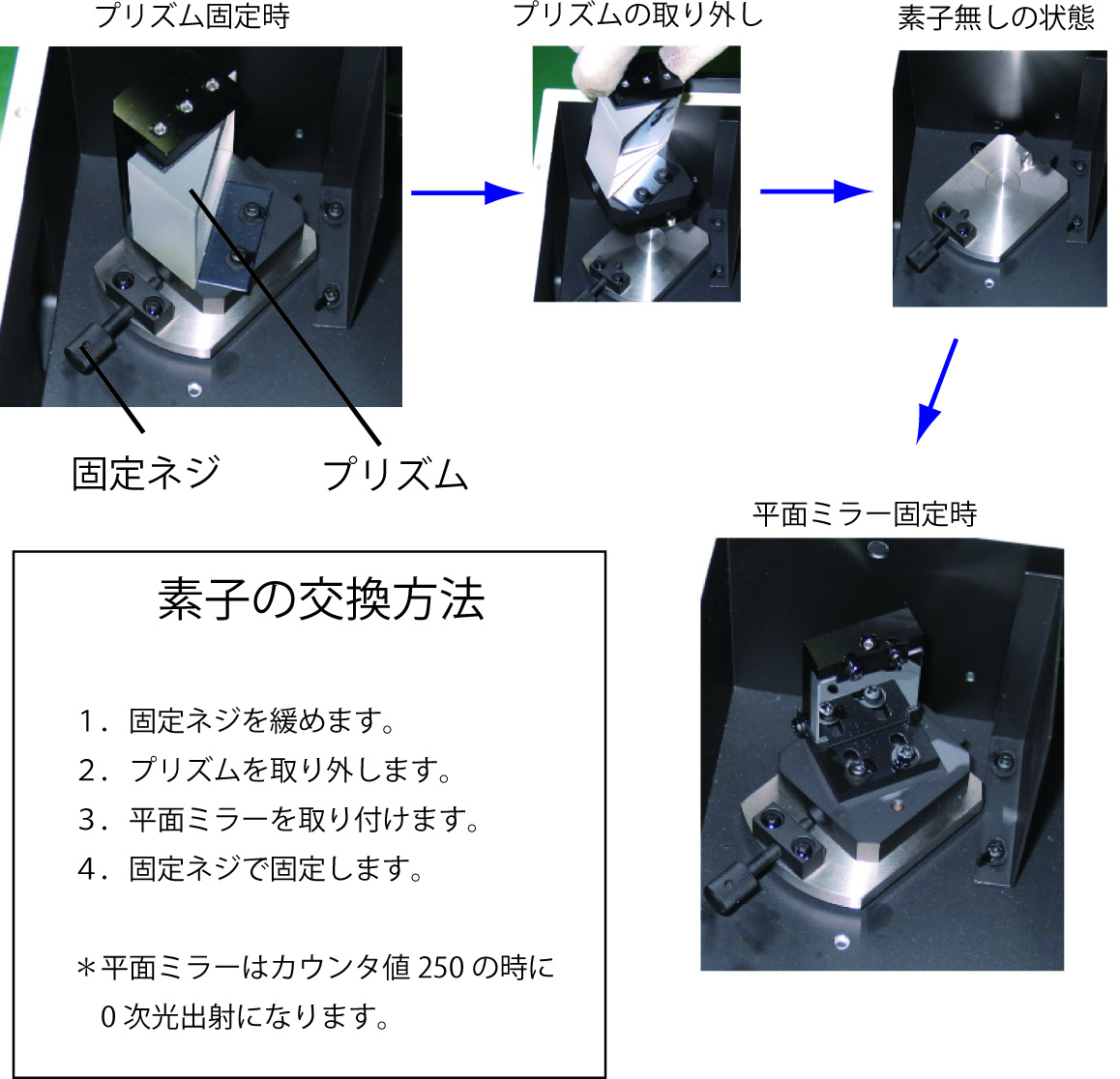 プリズム固定時

プリズムの取り外し

素子無しの状態

固定ネジ

プリズム

平面ミラー固定時

素子の交換方法

1．固定ネジを緩めます。

2．プリズムを取り外します。

3．平面ミラーを取り付けます。

4．固定ネジで固定します。

＊平面ミラーはカウンタ値 250 の時に
0 次光出射になります。